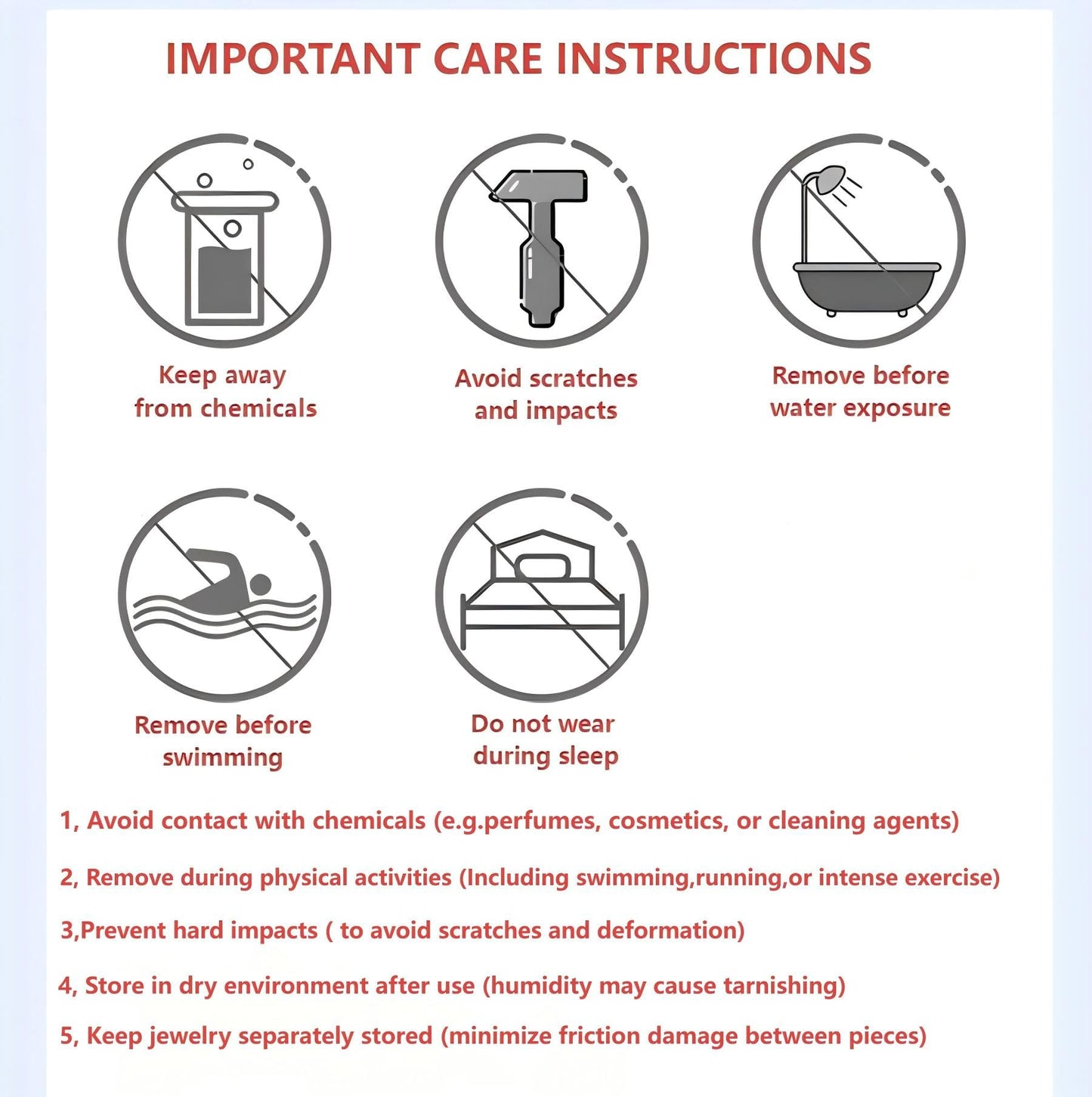 IMPORTANT CARE INSTRUCTIONS

Keep away from chemicals

Avoid scratches and impacts

Remove before water exposure

Remove before swimming

Do not wear during sleep

1, Avoid contact with chemicals (e.g.perfumes, cosmetics, or cleaning agents)

2, Remove during physical activities (Including swimming,running,or intense exercise)

3,Prevent hard impacts ( to avoid scratches and deformation)

4, Store in dry environment after use (humidity may cause tarnishing)

5, Keep jewelry separately stored (minimize friction damage between pieces)