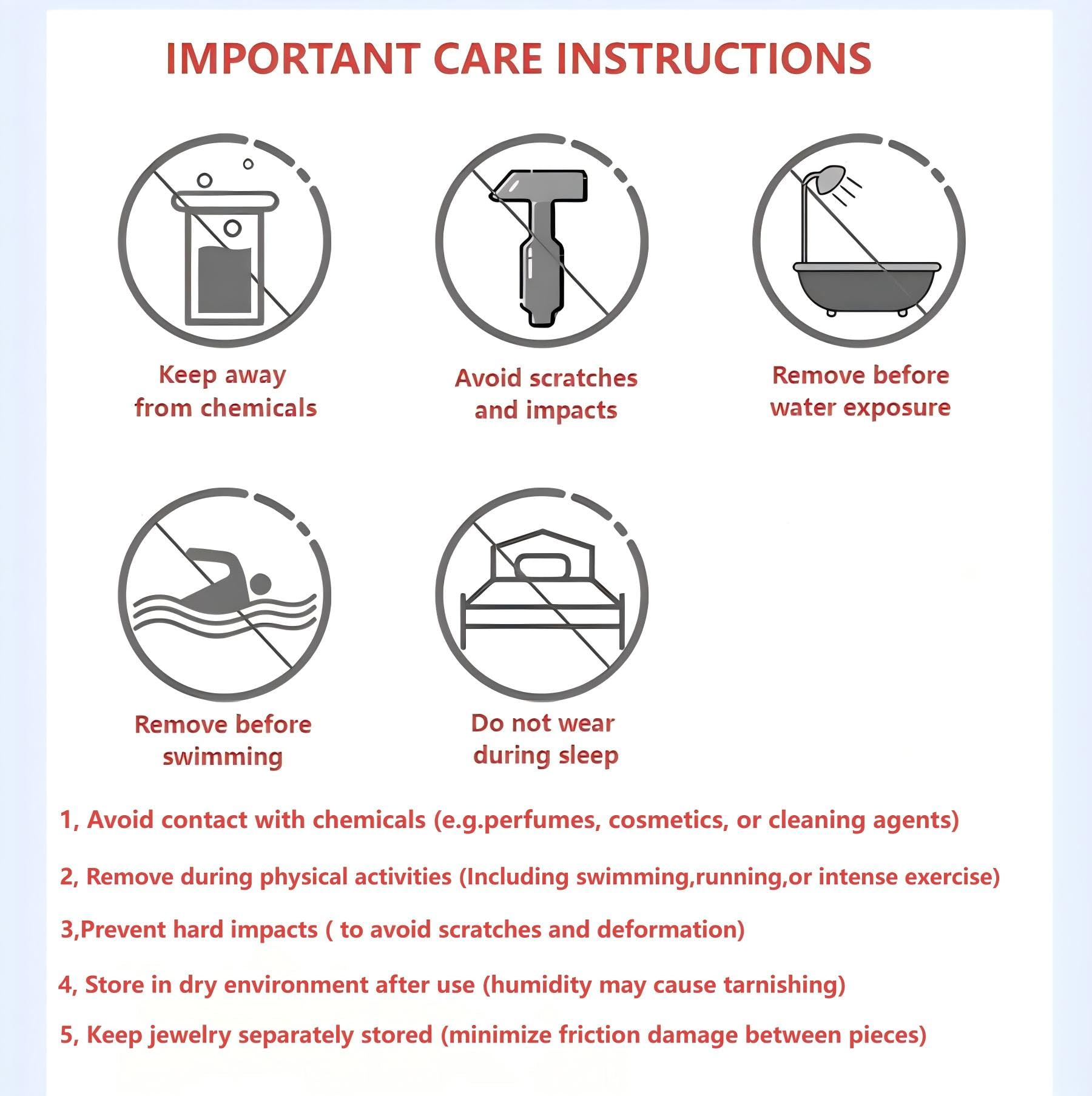 IMPORTANT CARE INSTRUCTIONS

Keep away from chemicals

Avoid scratches and impacts

Remove before water exposure

Remove before swimming

Do not wear during sleep

1, Avoid contact with chemicals (e.g.perfumes, cosmetics, or cleaning agents)

2, Remove during physical activities (Including swimming,running,or intense exercise)

3,Prevent hard impacts ( to avoid scratches and deformation)

4, Store in dry environment after use (humidity may cause tarnishing)

5, Keep jewelry separately stored (minimize friction damage between pieces)